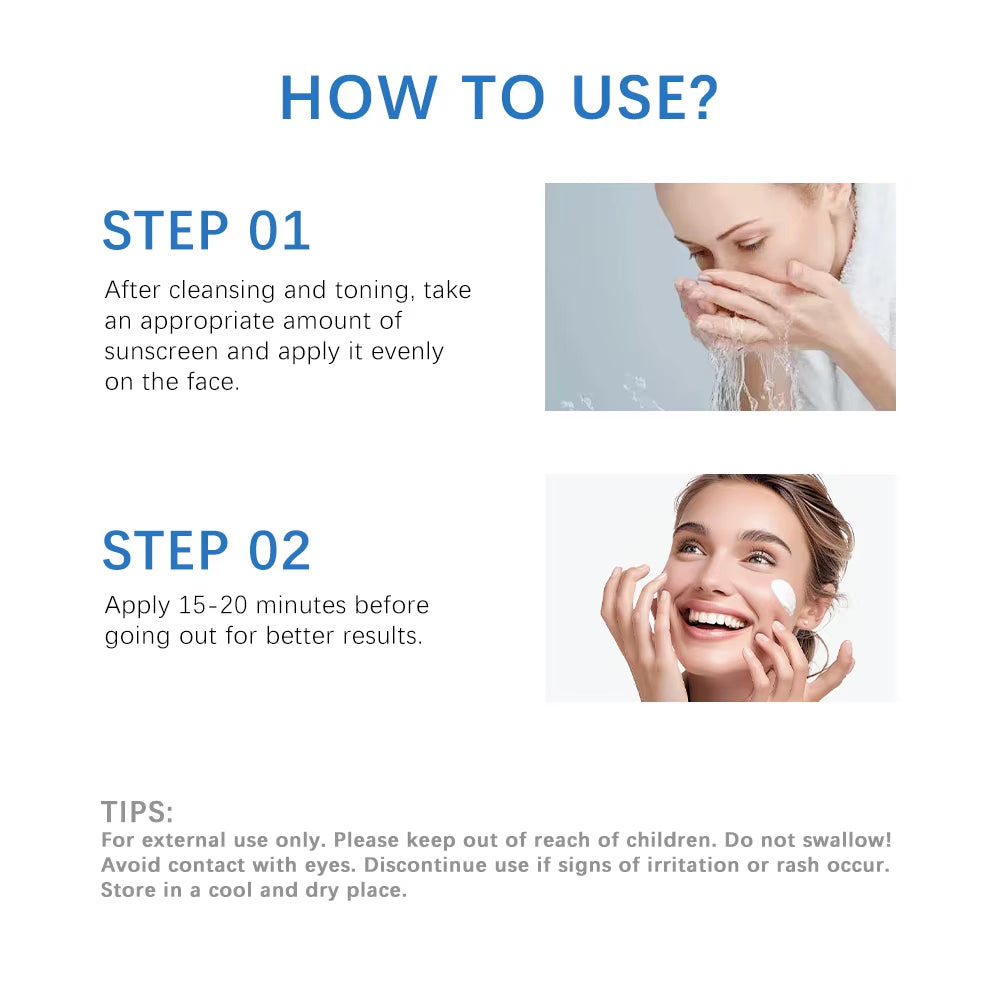 HOW TO USE?

STEP 01

After cleansing and toning, take an appropriate amount of sunscreen and apply it evenly on the face.

STEP 02

Apply 15-20 minutes before going out for better results.

TIPS:
For external use only. Please keep out of reach of children. Do not swallow! Avoid contact with eyes. Discontinue use if signs of irritation or rash occur. Store in a cool and dry place.