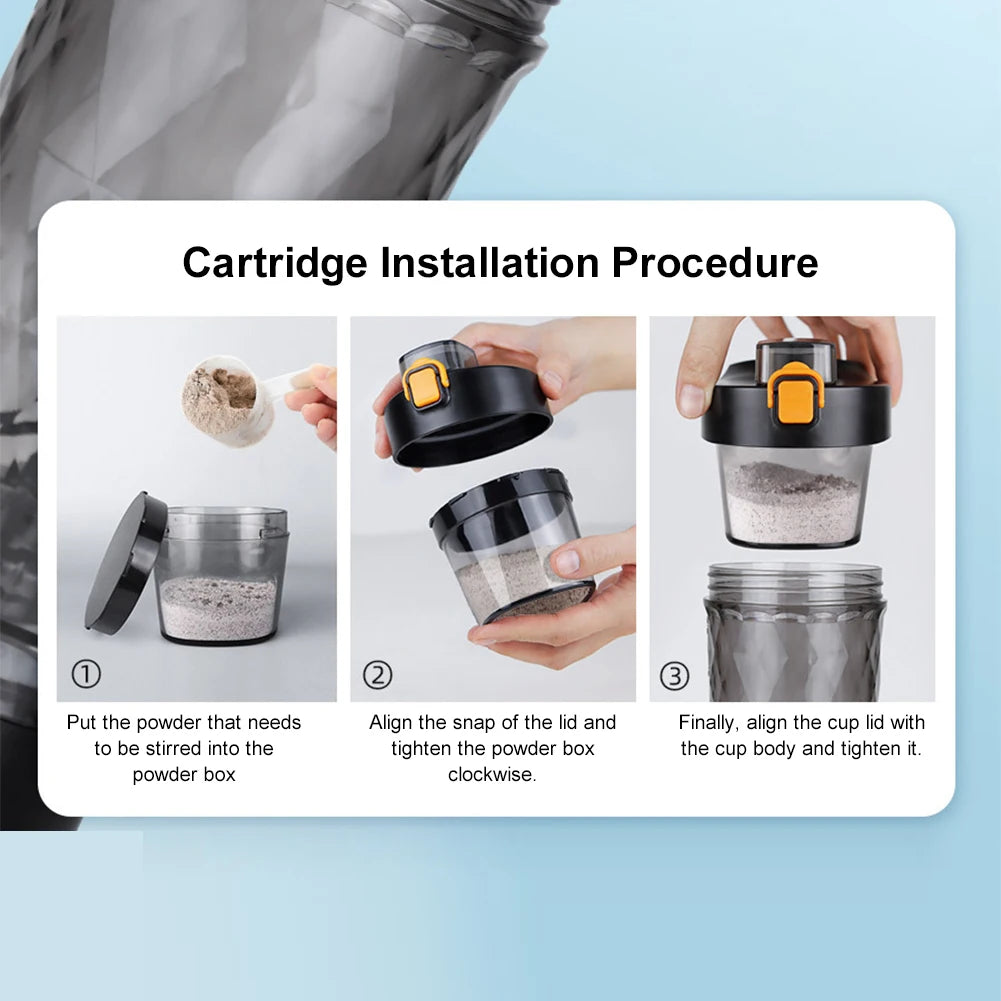 Cartridge Installation Procedure

①

Put the powder that needs to be stirred into the powder box

②

Align the snap of the lid and tighten the powder box clockwise.

③

Finally, align the cup lid with the cup body and tighten it.